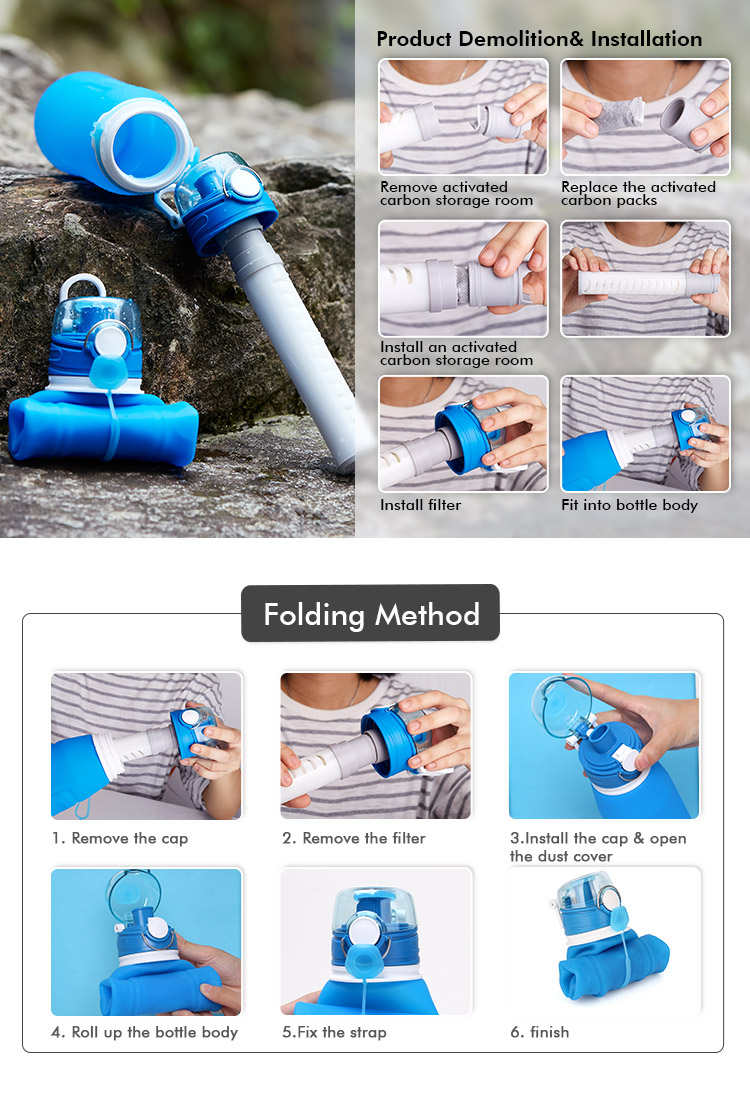 Product Demolition& Installation

Remove activated carbon storage room

Replace the activated carbon packs

Install an activated carbon storage room

Install filter

Fit into bottle body

Folding Method

1. Remove the cap

2. Remove the filter

3.Install the cap & open the dust cover

4. Roll up the bottle body

5.Fix the strap

6. finish