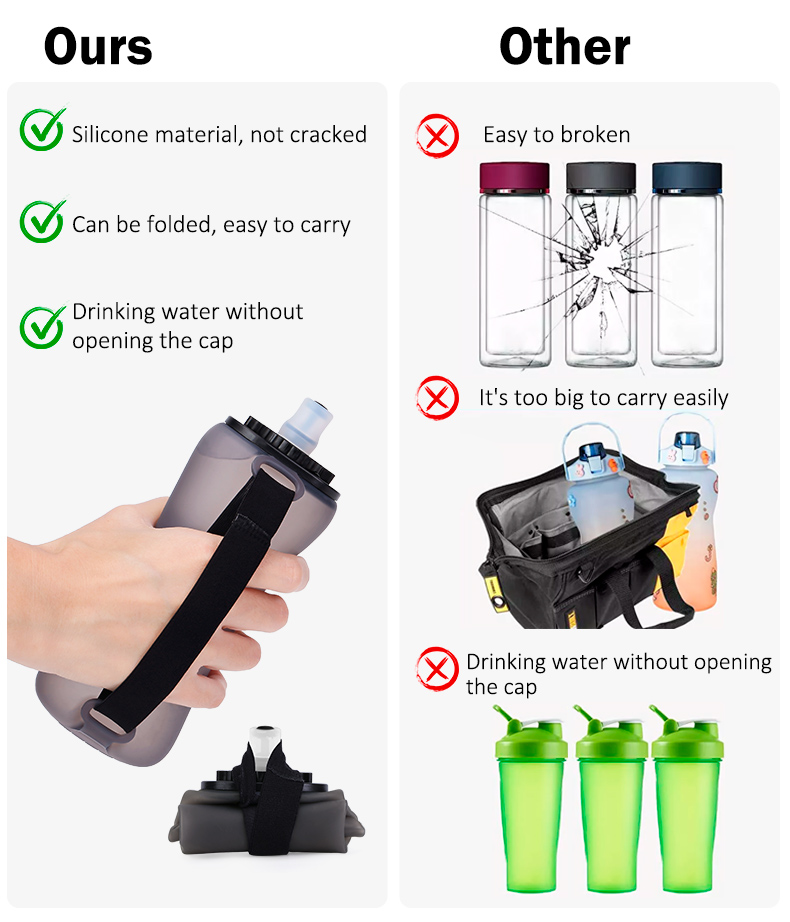 Ours

Silicone material, not cracked

Can be folded, easy to carry

Drinking water without opening the cap

Other

Easy to broken

It's too big to carry easily

Drinking water without opening the cap