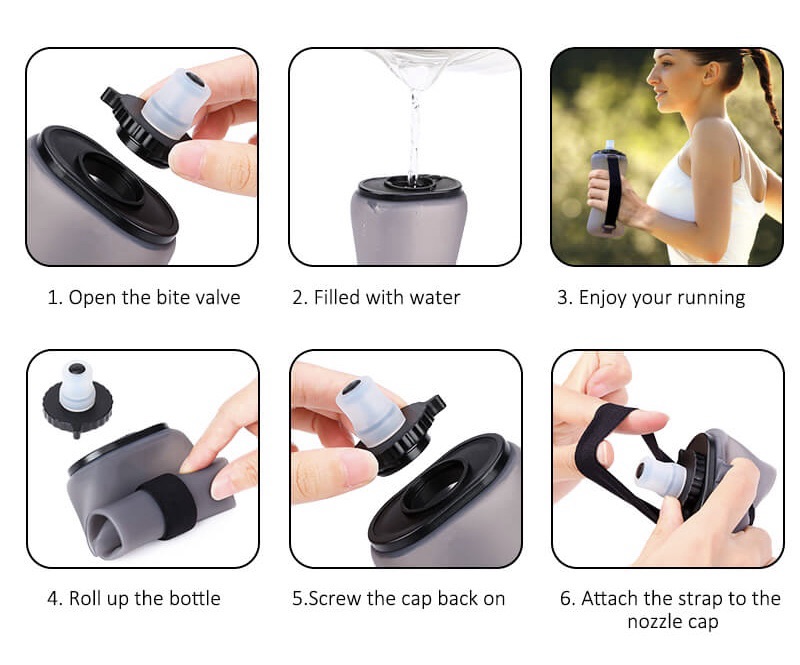 1. Open the bite valve

2. Filled with water

3. Enjoy your running

4. Roll up the bottle

5.Screw the cap back on

6. Attach the strap to the nozzle cap