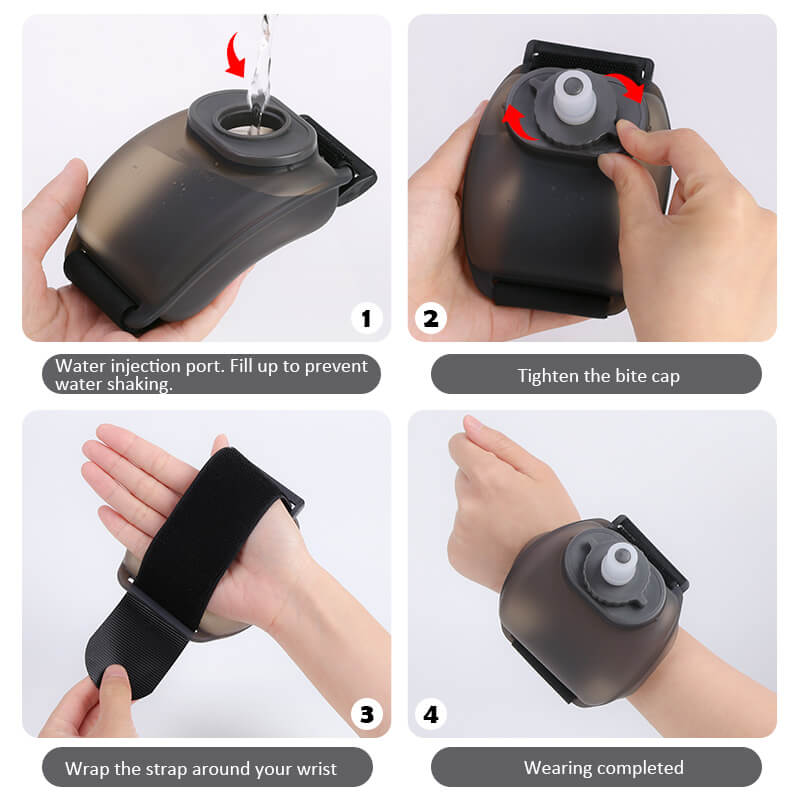 1

Water injection port. Fill up to prevent water shaking.

2

Tighten the bite cap

3

Wrap the strap around your wrist

4

Wearing completed