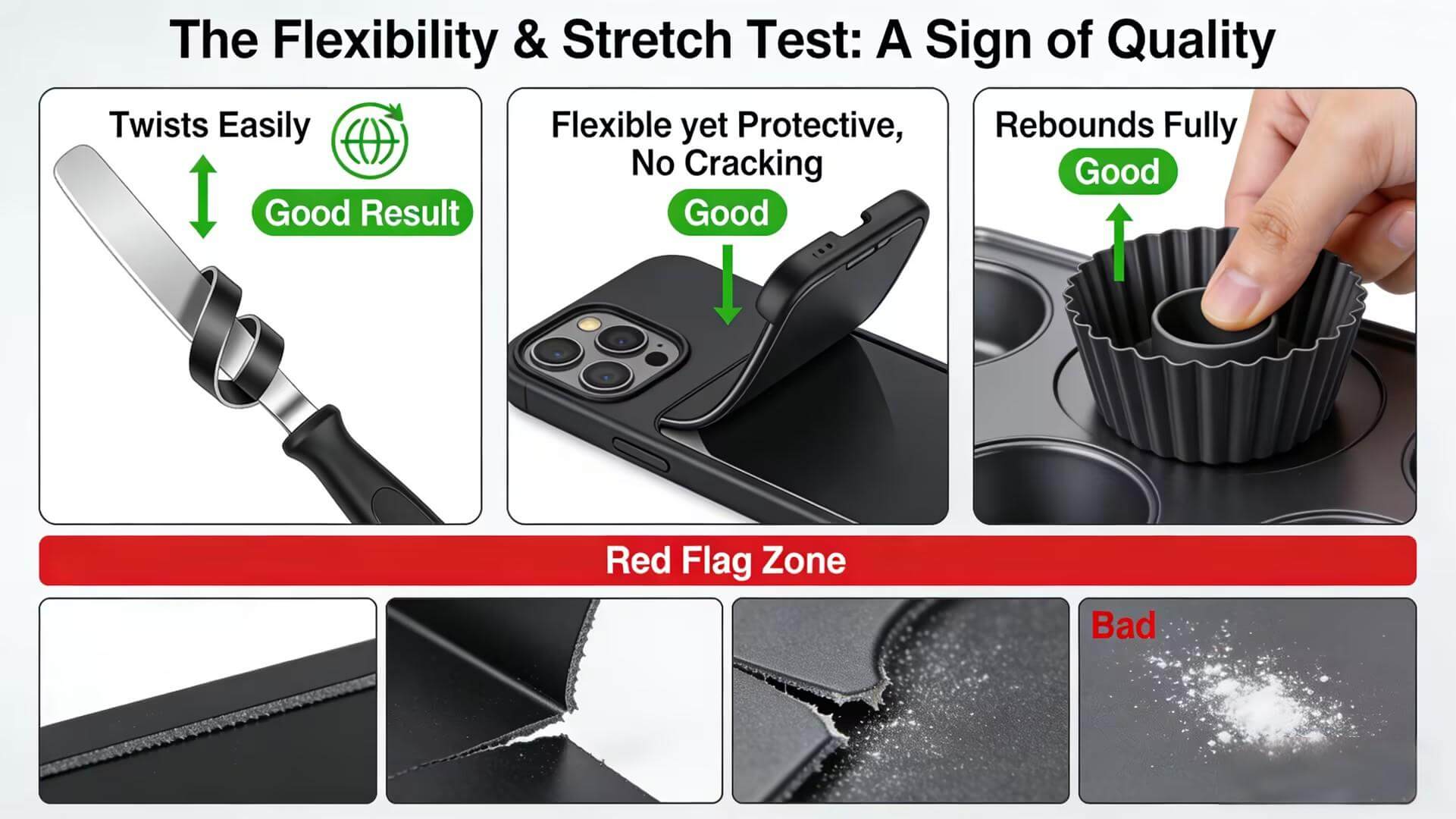 The Flexibility & Stretch Test: A Sign of Quality

Twists Easily

Good Result

Flexible yet Protective, No Cracking

Good

Rebounds Fully

Good

Red Flag Zone

Bad