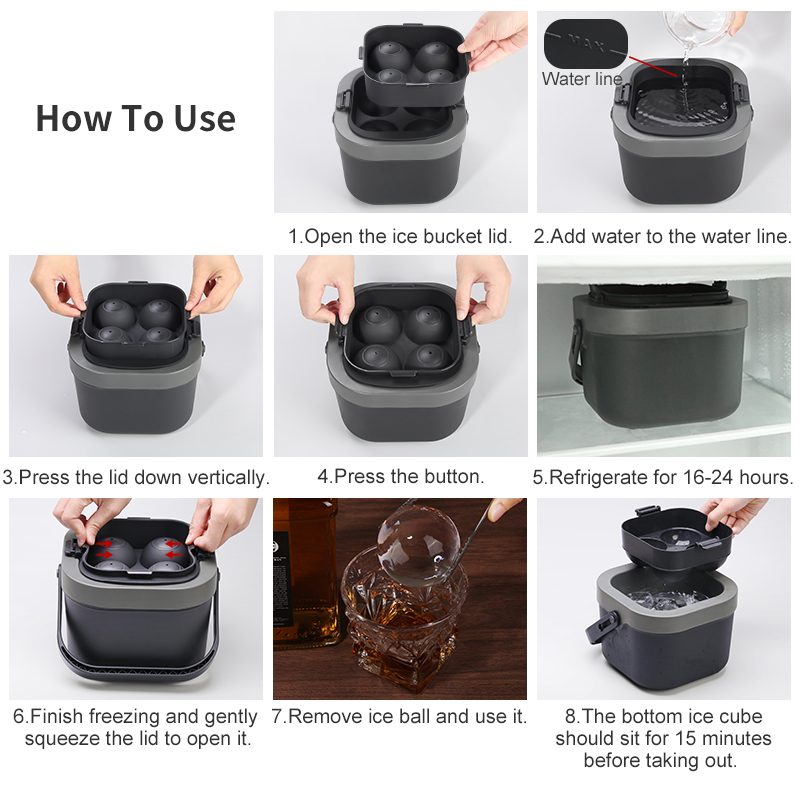 How To Use

1.Open the ice bucket lid.

MAX

Water line

2.Add water to the water line.

3.Press the lid down vertically.

4.Press the button.

5.Refrigerate for 16-24 hours.

6.Finish freezing and gently squeeze the lid to open it.

7.Remove ice ball and use it.

8.The bottom ice cube should sit for 15 minutes before taking out.