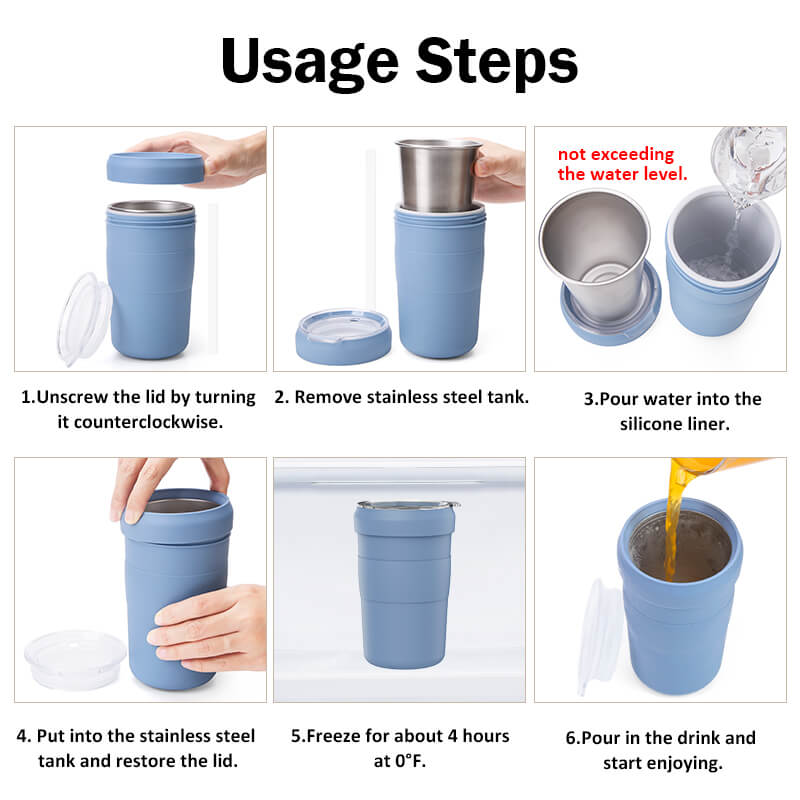 Usage Steps

1.Unscrew the lid by turning it counterclockwise.

2. Remove stainless steel tank.

not exceeding the water level.

3.Pour water into the silicone liner.

4. Put into the stainless steel tank and restore the lid.

5.Freeze for about 4 hours at 0°F.

6.Pour in the drink and start enjoying.