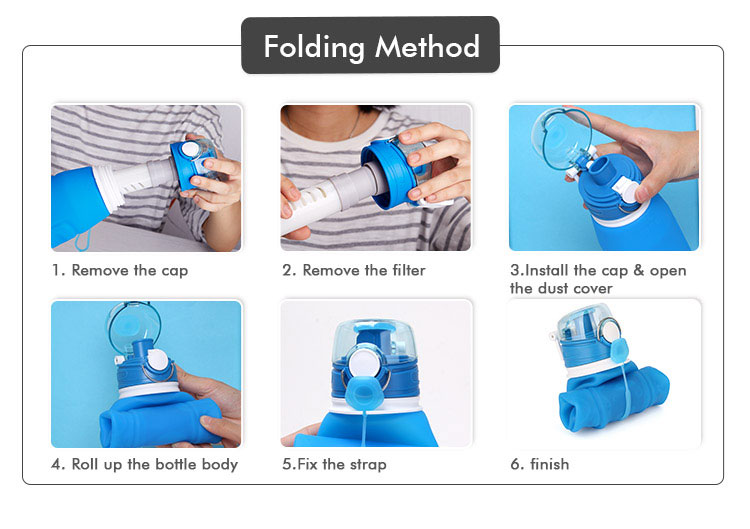 Folding Method

1. Remove the cap

2. Remove the filter

3.Install the cap & open the dust cover

4. Roll up the bottle body

5.Fix the strap

6. finish