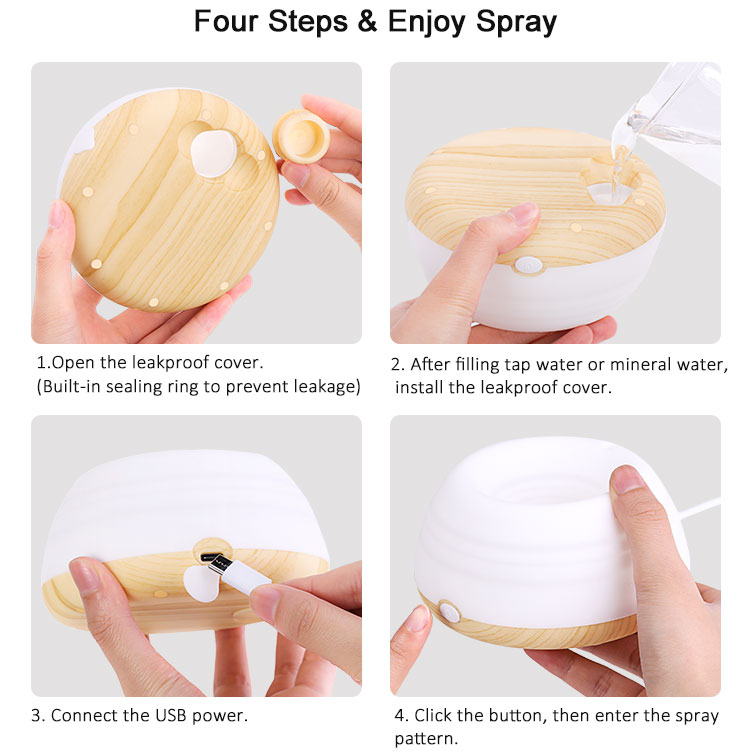 Four Steps & Enjoy Spray

1.Open the leakproof cover.
(Built-in sealing ring to prevent leakage)

2. After filling tap water or mineral water, install the leakproof cover.

3. Connect the USB power.

4. Click the button, then enter the spray pattern.