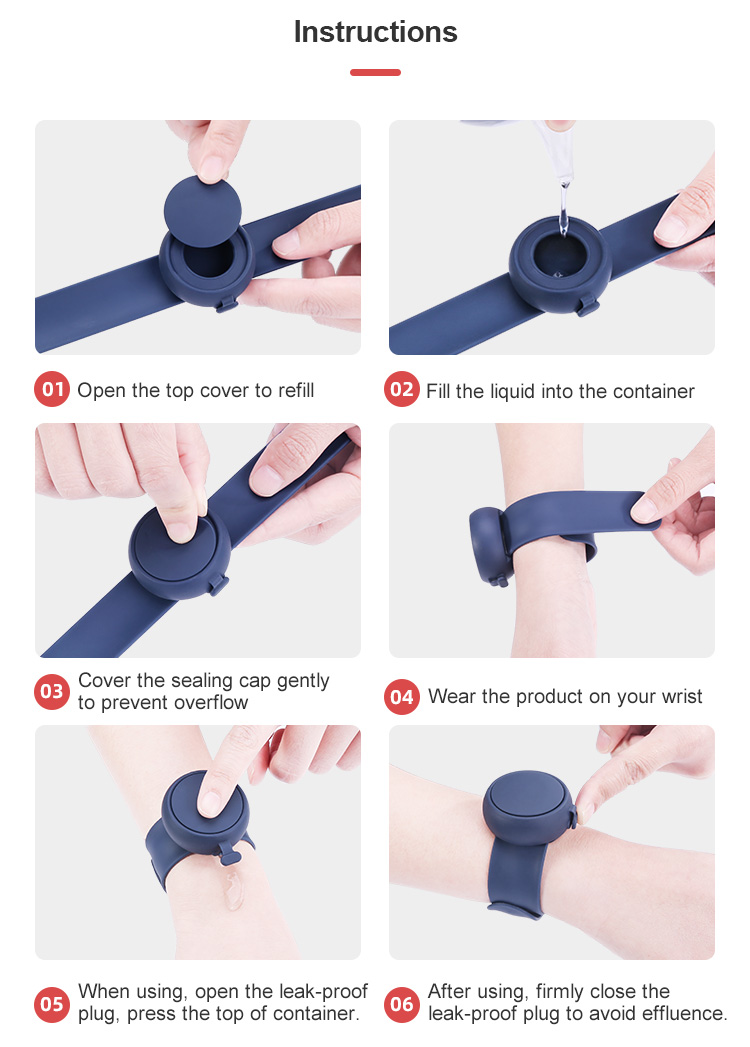 Instructions

01 Open the top cover to refill

02 Fill the liquid into the container

03 Cover the sealing cap gently to prevent overflow

04 Wear the product on your wrist

05 When using, open the leak-proof plug, press the top of container.

06 After using, firmly close the leak-proof plug to avoid effluence.